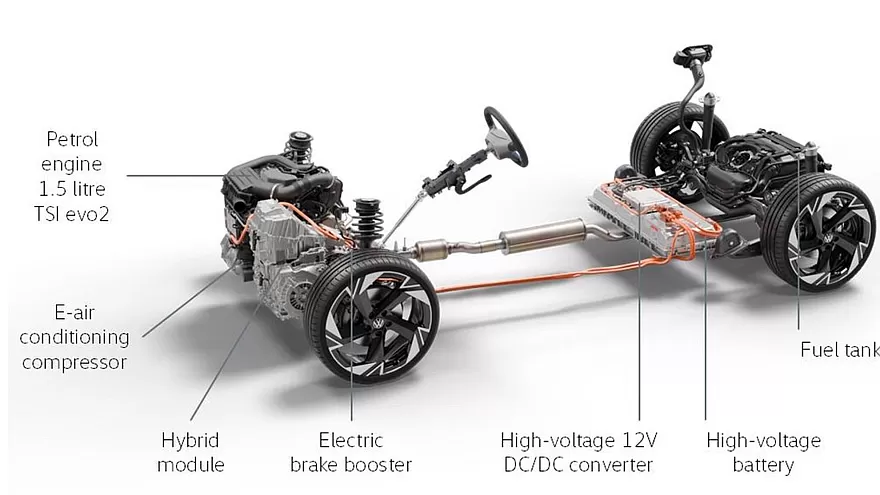 Petrol engine 1.5 litre TSI evo2

E-air conditioning compressor

Hybrid module

Electric brake booster

High-voltage 12V DC/DC converter

High-voltage battery

Fuel tank